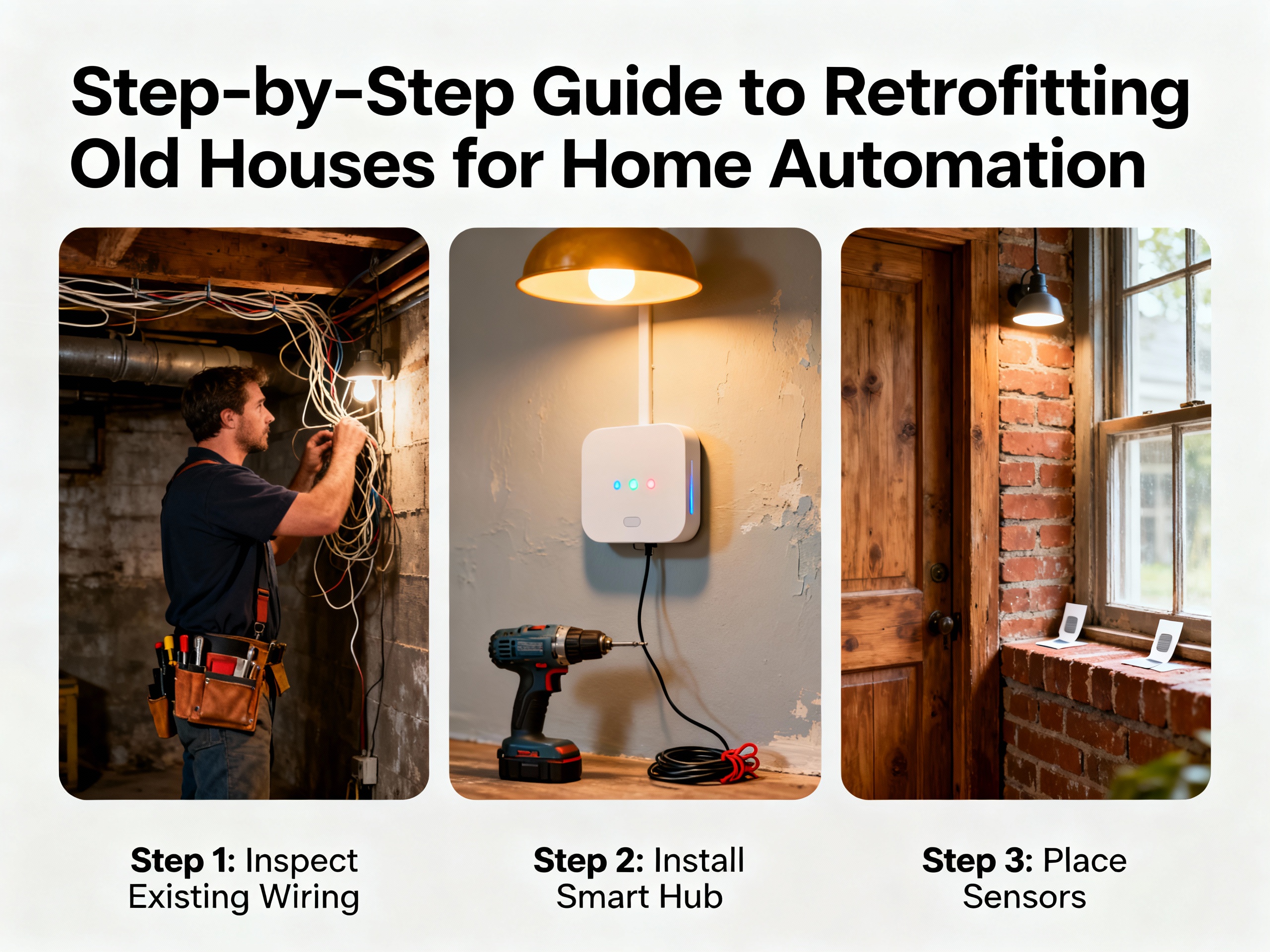 Step-by-Step Guide to Retrofitting Old Houses for Home Automation

Step 1: Inspect Existing Wiring

Step 2: Install Smart Hub

Step 3: Place Sensors